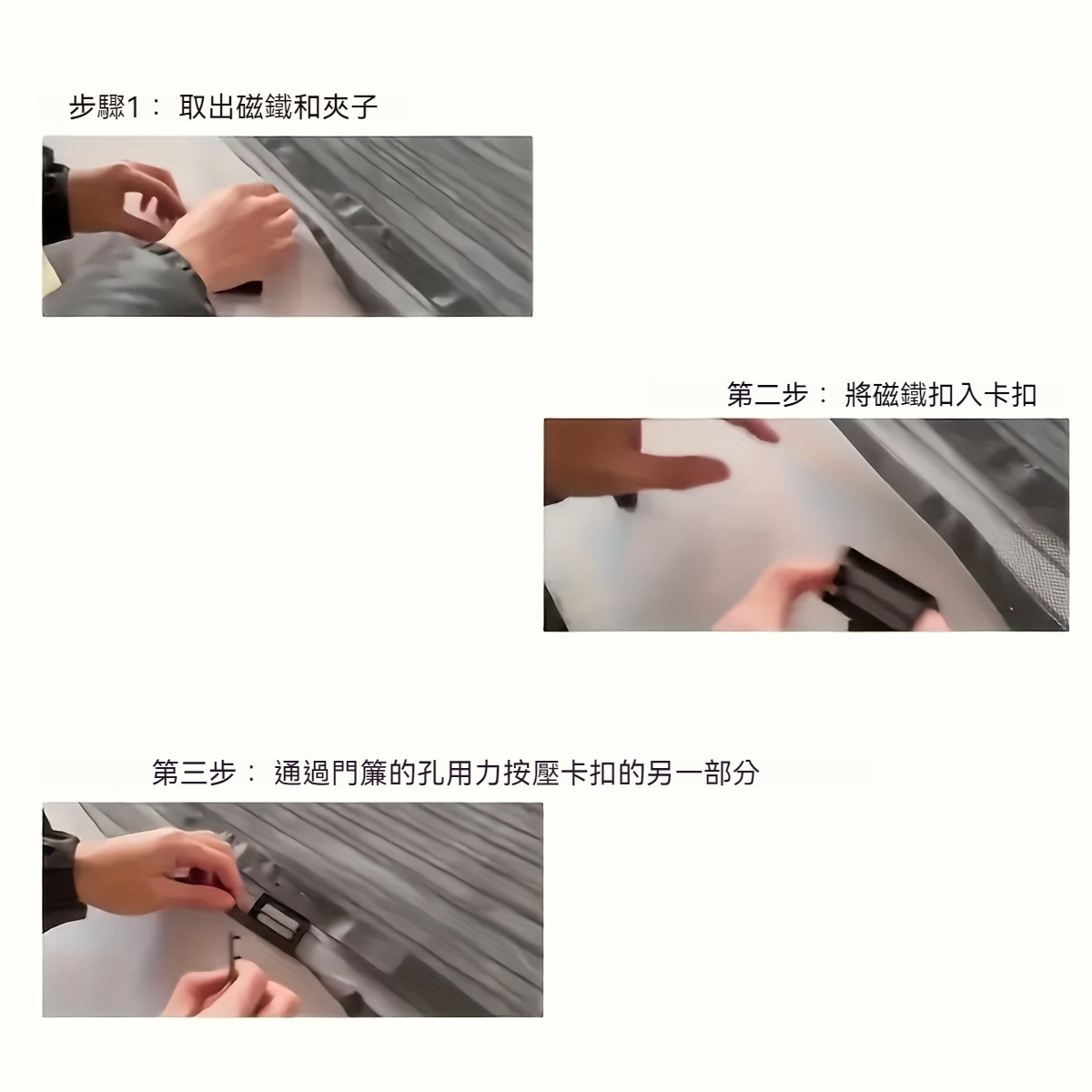 步驟1： 取出磁鐵和夾子

第二步： 將磁鐵扣入卡扣

第三步： 通過門簾的孔用力按壓卡扣的另一部分