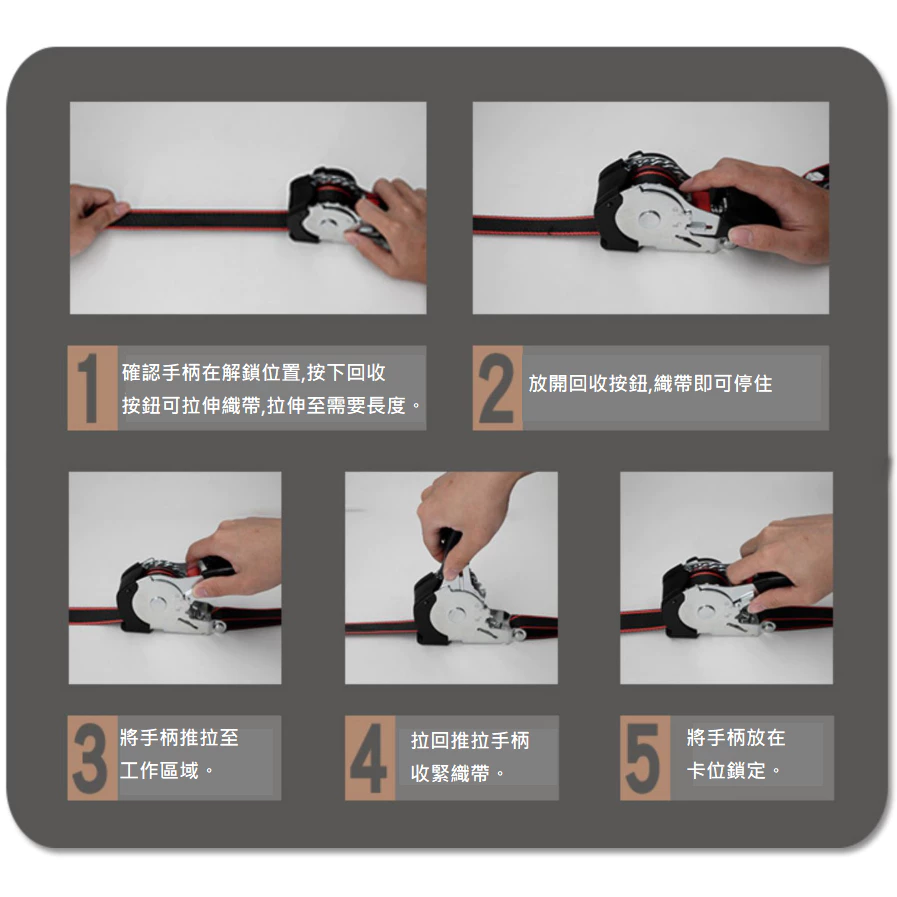 1 確認手柄在解鎖位置,按下回收按鈕可拉伸織帶,拉伸至需要長度。

2 放開回收按鈕,織帶即可停住

3 將手柄推拉至工作區域。

4 拉回推拉手柄收緊織帶。

5 將手柄放在卡位鎖定。