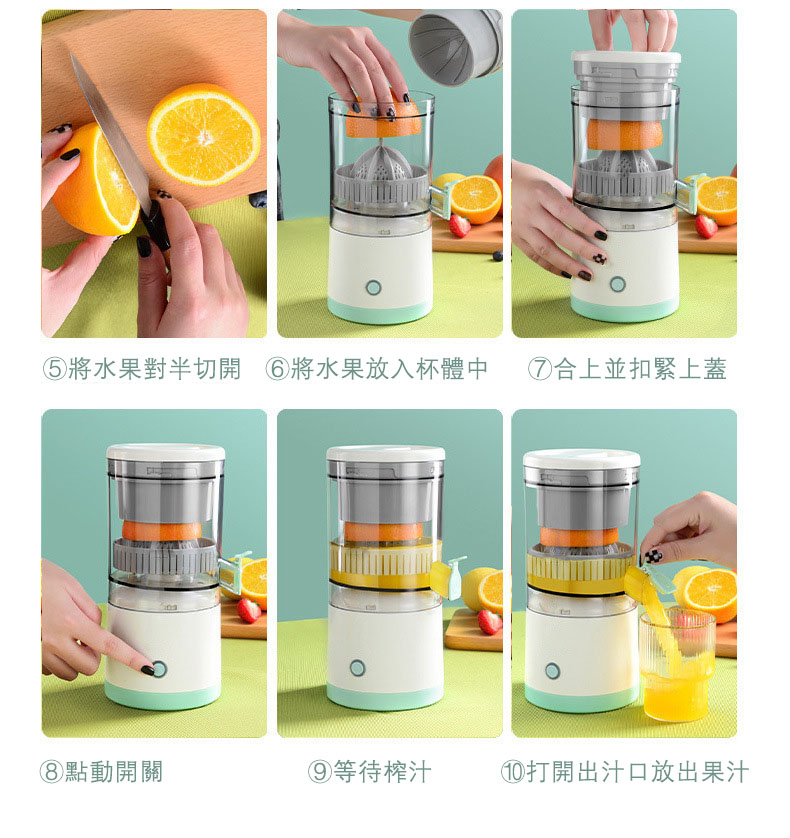 ⑤將水果對半切開

⑥將水果放入杯體中

⑦合上並扣緊上蓋

⑧點動開關

⑨等待榨汁

⑩打開出汁口放出果汁